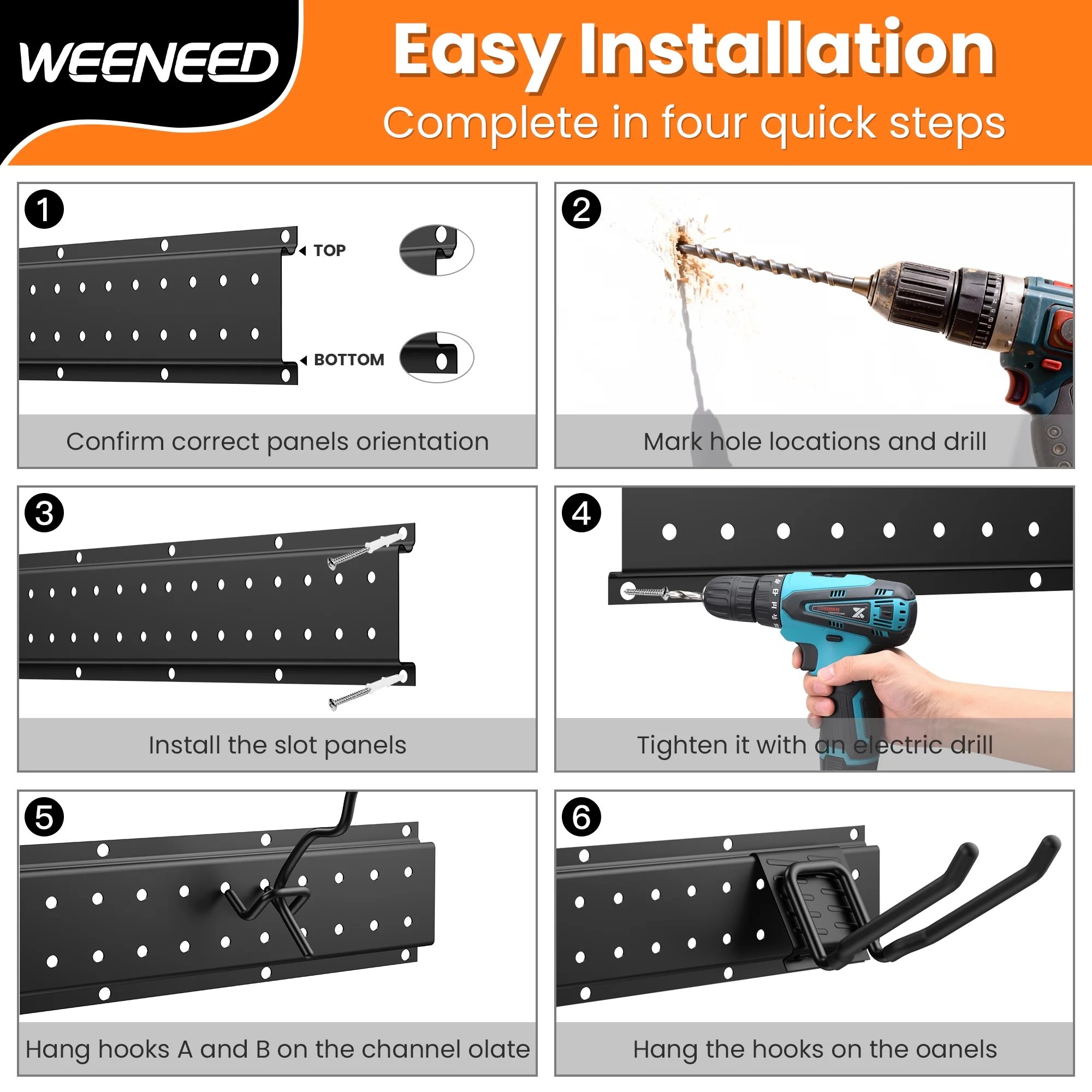 WEENEED

Easy Installation

Complete in four quick steps

1

TOP

BOTTOM

Confirm correct panels orientation

2

Mark hole locations and drill

3

Install the slot panels

4

Tighten it with an electric drill

5

Hang hooks A and B on the channel olate

6

Hang the hooks on the oanels