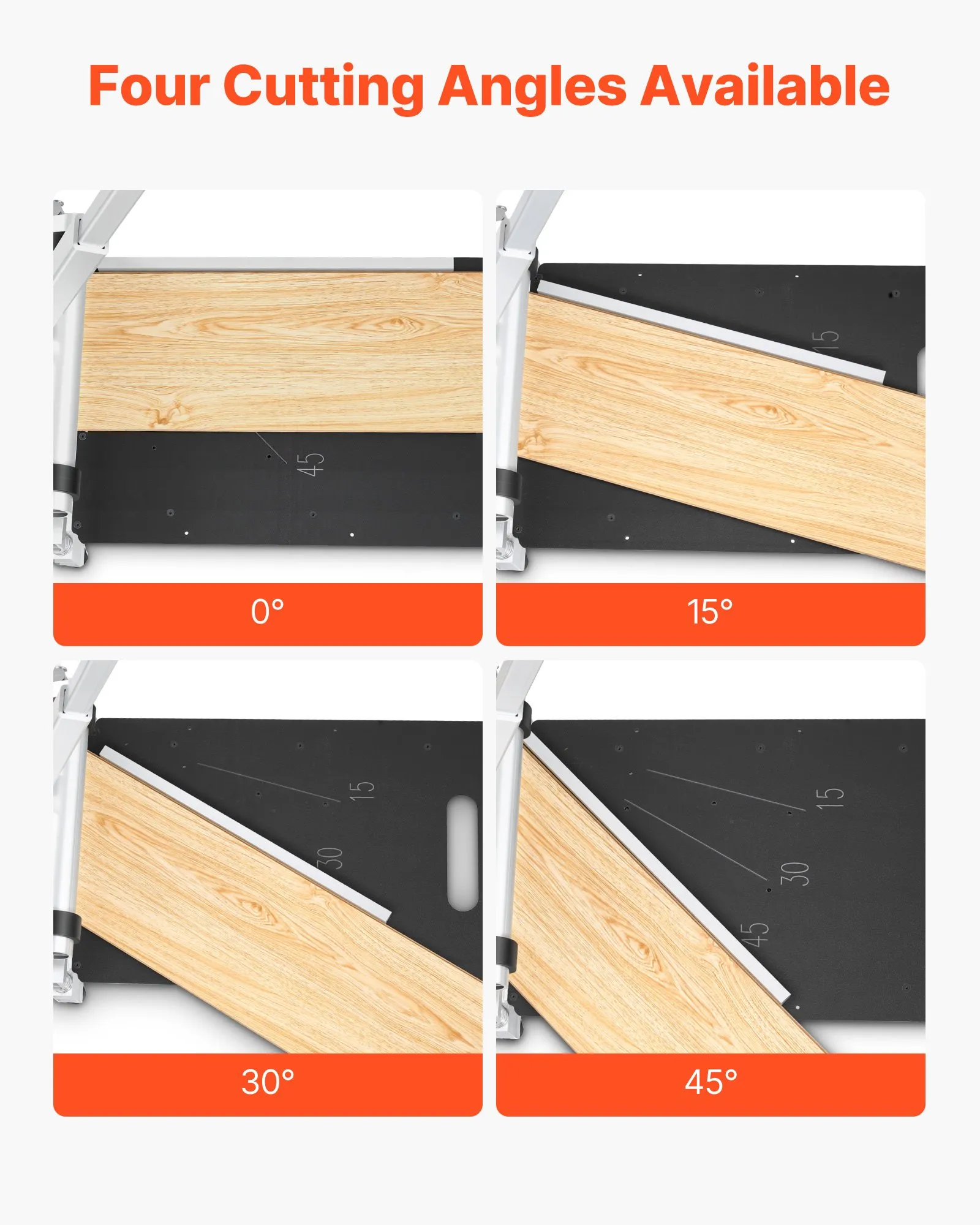 Four Cutting Angles Available

45

0°

15

15°

15

30

30°

15

30

45

45°