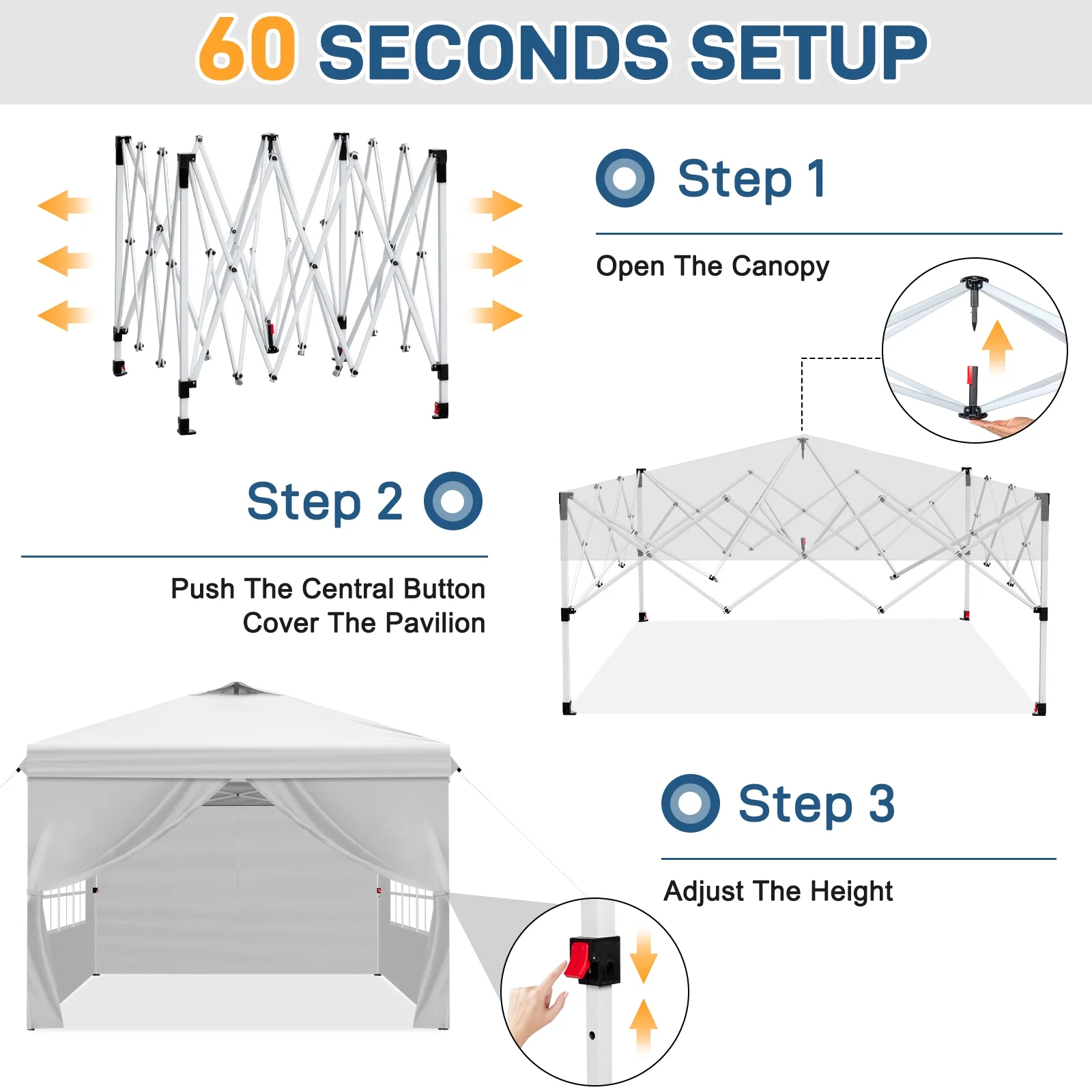 60 SECONDS SETUP

Step 1

Open The Canopy

Step 2

Push The Central Button
Cover The Pavilion

Step 3

Adjust The Height