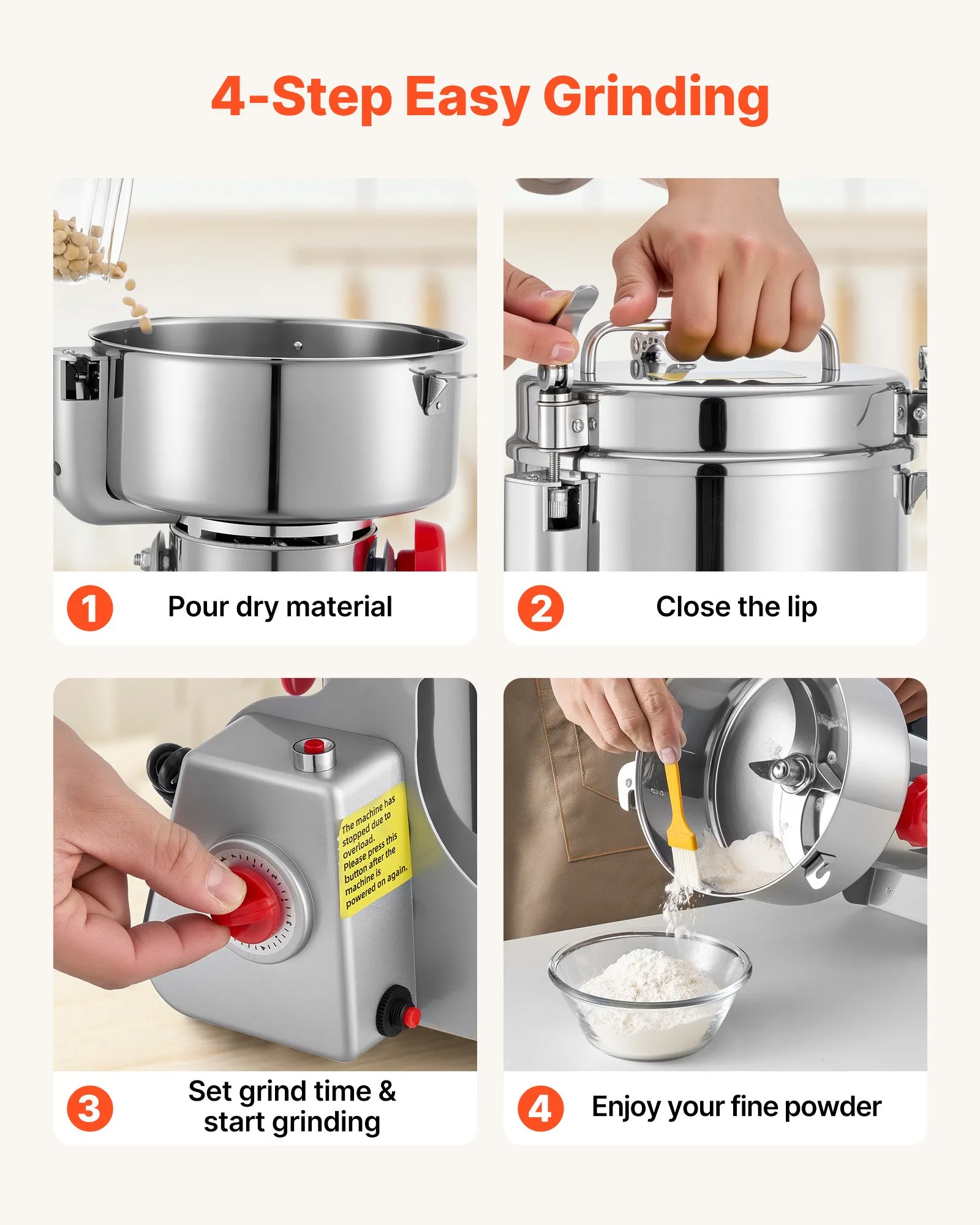 4-Step Easy Grinding

1 Pour dry material

2 Close the lip

The machine has stopped due to overload. Please press this button after the machine is powered on again.

3 Set grind time & start grinding

4 Enjoy your fine powder