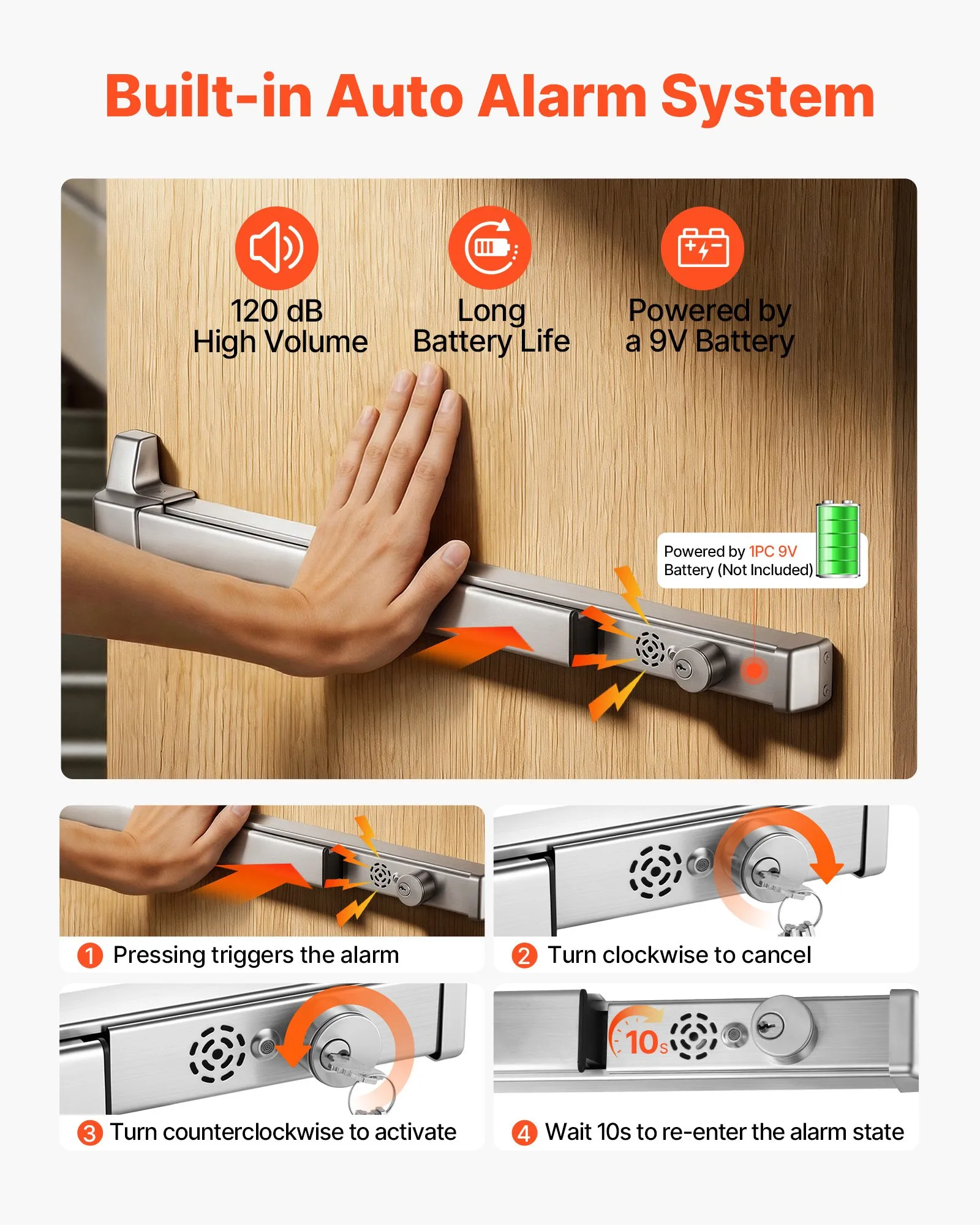 Built-in Auto Alarm System

120 dB
High Volume

Long
Battery Life

Powered by
a 9V Battery

Powered by 1PC 9V
Battery (Not Included)

1 Pressing triggers the alarm

2 Turn clockwise to cancel

3 Turn counterclockwise to activate

10s

4 Wait 10s to re-enter the alarm state